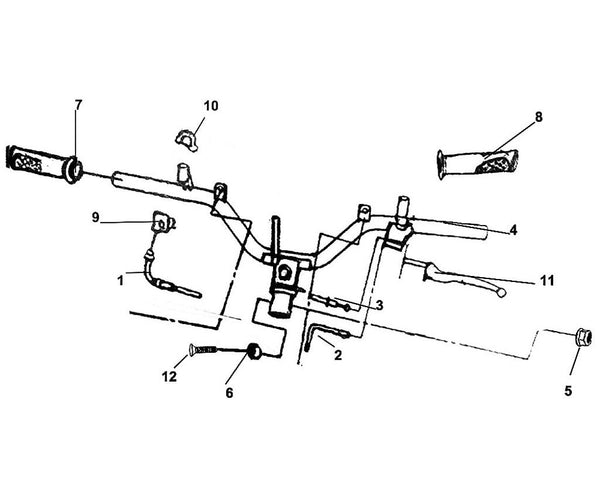 7
10
8
9
4
1
11
3
2
12
6
5