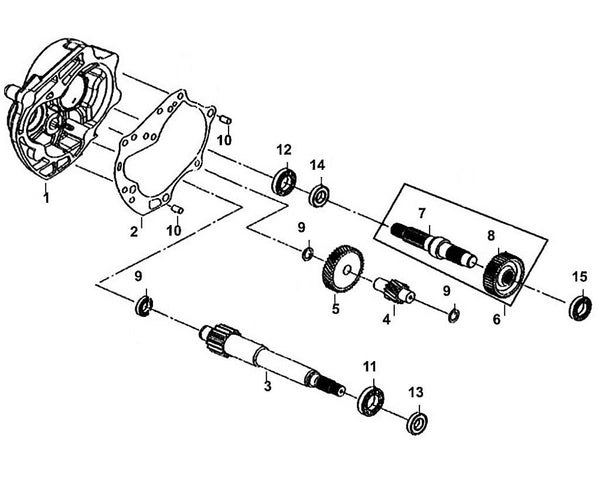 1
2
10
10
12
14
7
8
9
9
5
4
9
6
15
3
11
13