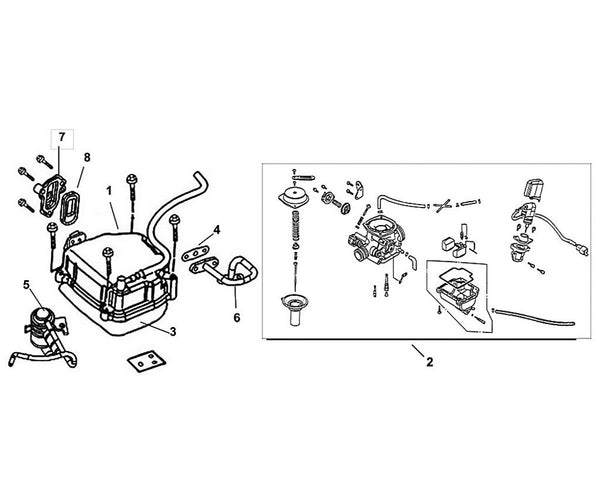 7
8
1
4
5
6
3
2