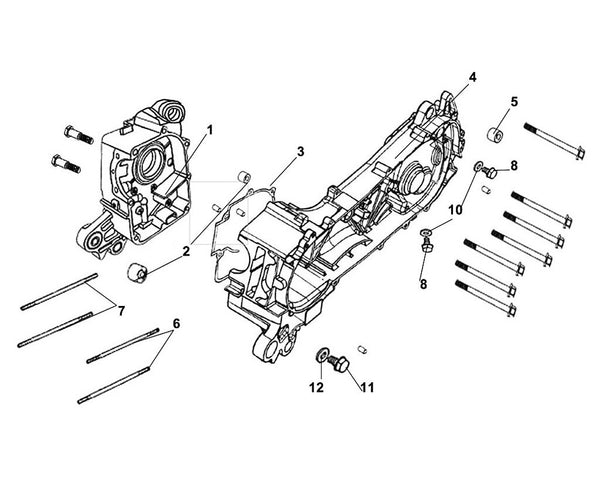 4
5
1
3
8
10
2
8
7
6
12
11