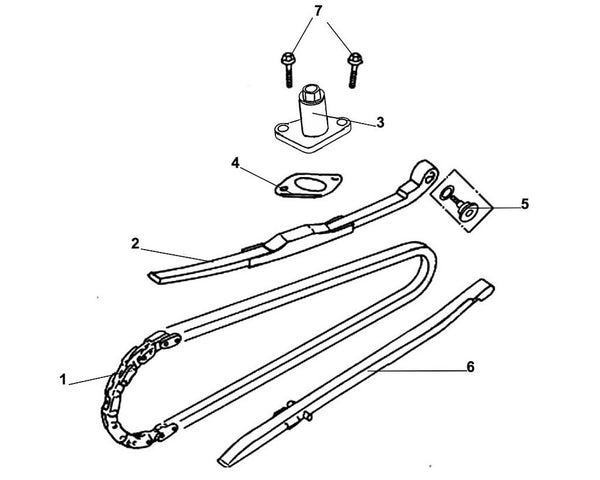 7
3
4
5
2
6
1