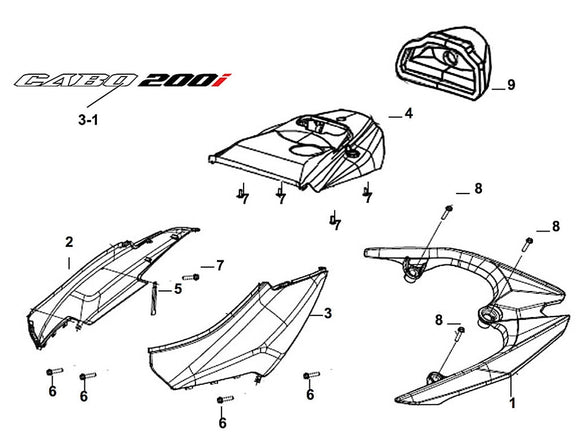 CABO 200i
3-1
9
4
7
7
7
7
8
8
2
7
5
3
8
6
6
6
6
1