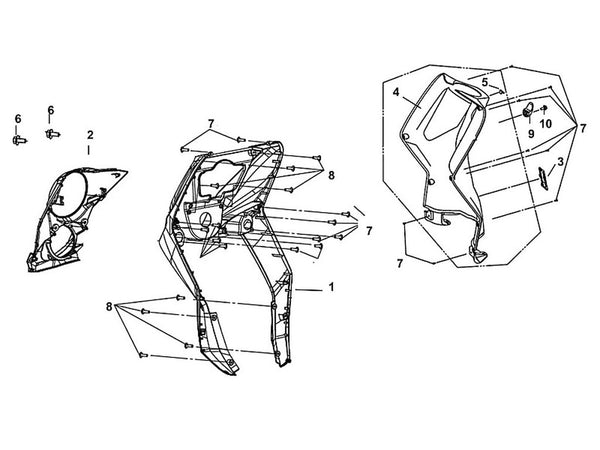 6
6
2
7
8
7
1
8
4
5
9
10
7
3
7