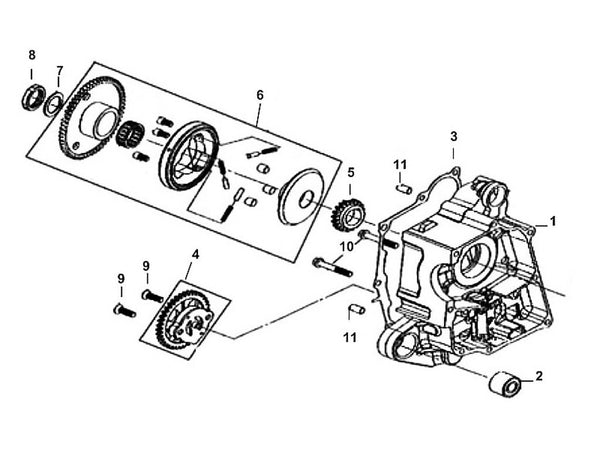 8
7
6
3
11
5
1
10
4
9
9
11
2