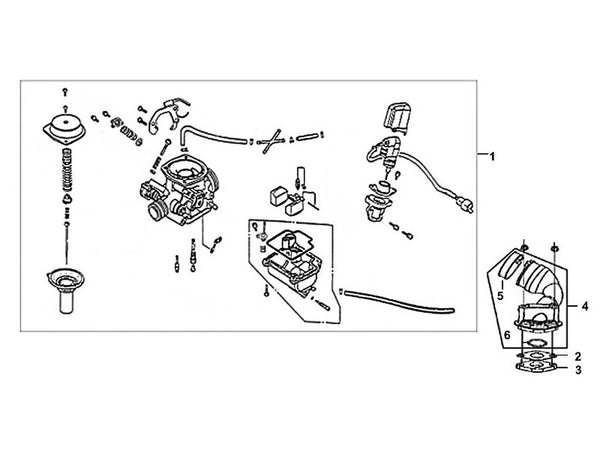 1
5
4
6
2
3