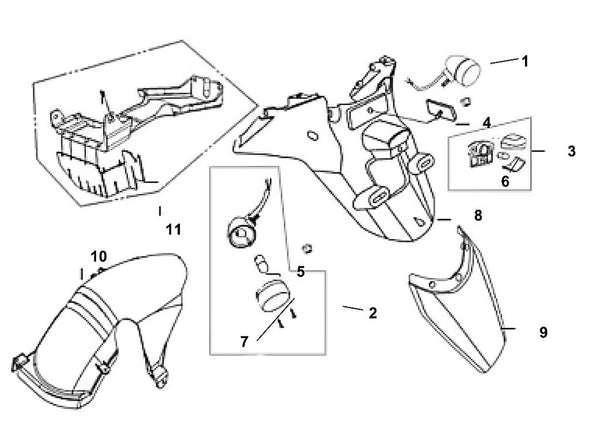 1
4
3
6
8
11
10
5
2
7
9