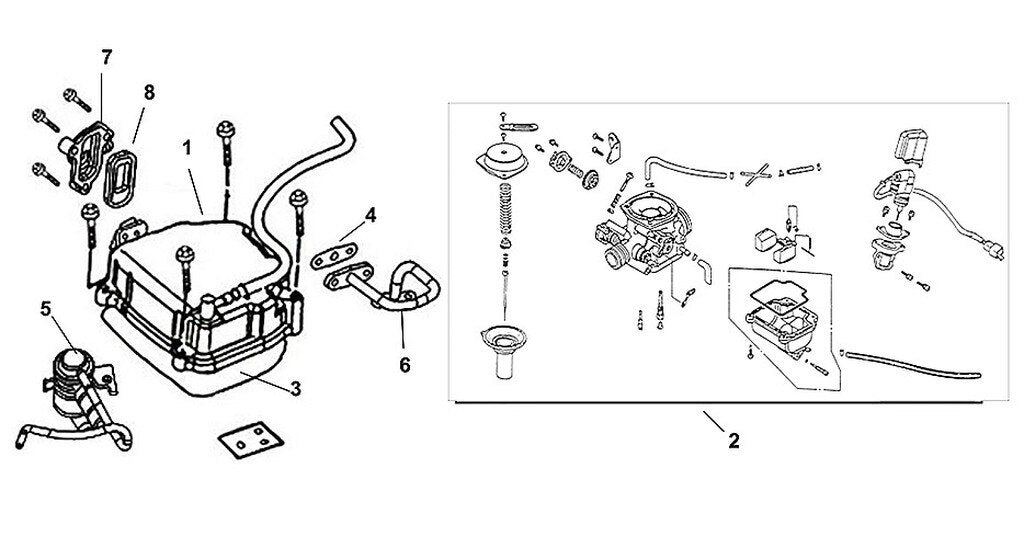 7
8
1
4
5
6
3
2